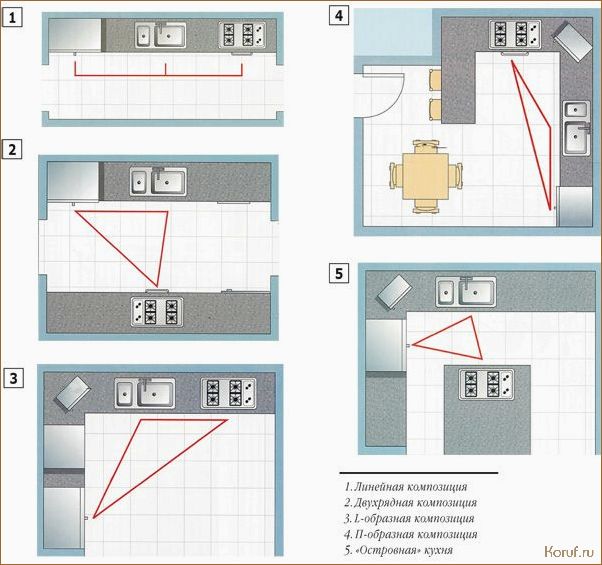 1

2

3

4

5

1. Линейная композиция
2. Двухрядная композиция
3. L-образная композиция
4. П-образная композиция
5. «Островная» кухня

Koruf.ru