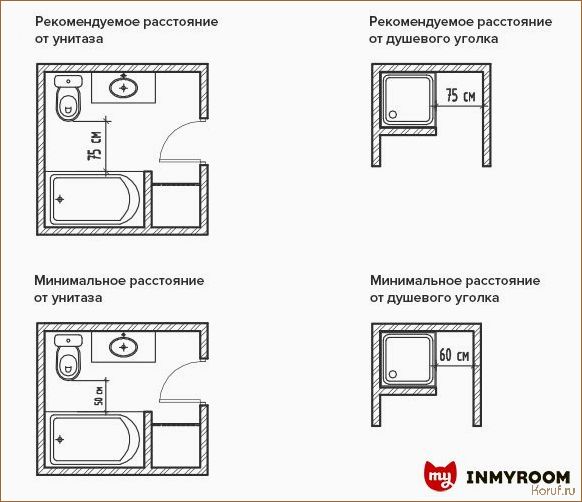 Рекомендуемое расстояние от унитаза

75 см

Рекомендуемое расстояние от душевого уголка

75 см

Минимальное расстояние от унитаза

50 см

Минимальное расстояние от душевого уголка

60 см

my INMYROOM

Koruf.ru